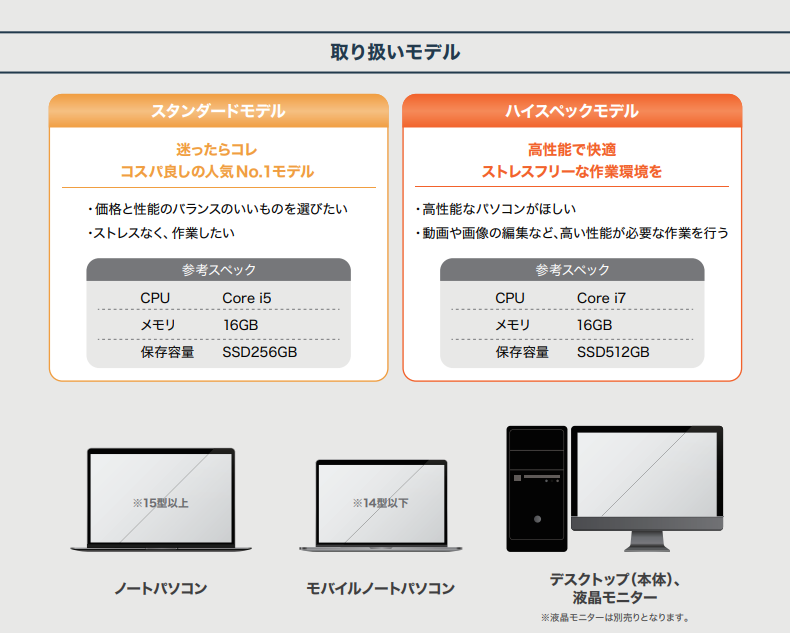 取り扱いモデル

スタンダードモデル

迷ったらコレ
コスパ良しの人気No.1モデル

・価格と性能のバランスのいいものを選びたい
・ストレスなく、作業したい

参考スペック

| CPU | Core i5 |
|---|---|
| メモリ | 16GB |
| 保存容量 | SSD256GB |

ハイスペックモデル

高性能で快適
ストレスフリーな作業環境を

・高性能なパソコンがほしい
・動画や画像の編集など、高い性能が必要な作業を行う

参考スペック

| CPU | Core i7 |
|---|---|
| メモリ | 16GB |
| 保存容量 | SSD512GB |

※15型以上

ノートパソコン

※14型以下

モバイルノートパソコン

デスクトップ（本体）、
液晶モニター

※液晶モニターは別売りとなります。